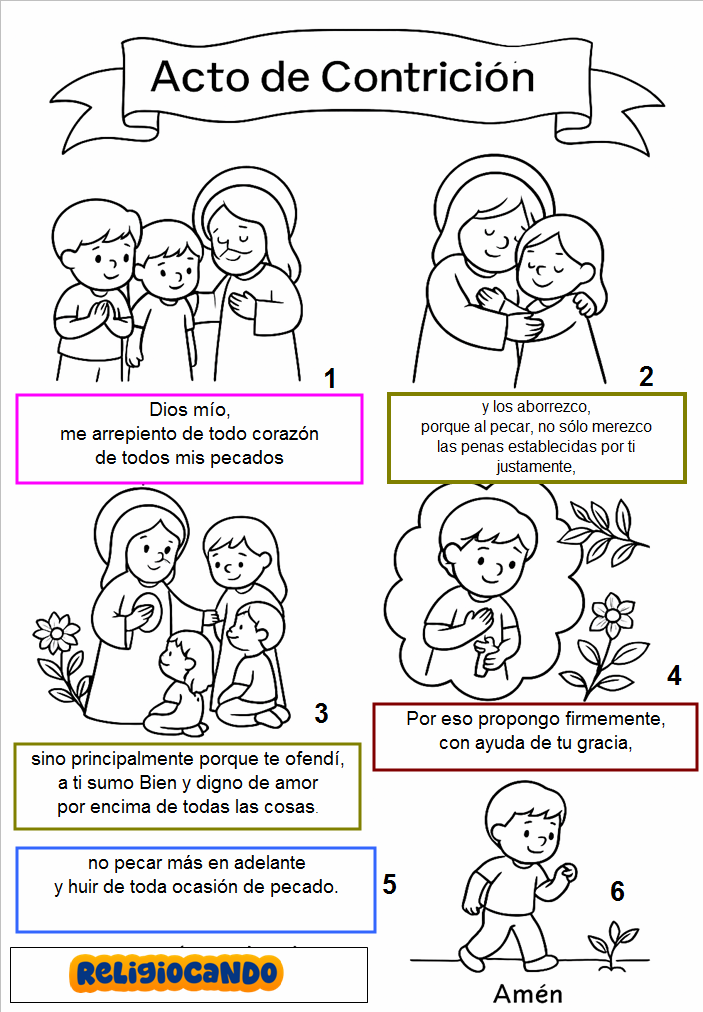 Acto de Contrición

1

Dios mío,
me arrepiento de todo corazón
de todos mis pecados

2

y los aborrezco,
porque al pecar, no sólo merezco
las penas establecidas por ti
justamente,

3

sino principalmente porque te ofendí,
a ti sumo Bien y digno de amor
por encima de todas las cosas.

4

Por eso propongo firmemente,
con ayuda de tu gracia,

no pecar más en adelante
y huir de toda ocasión de pecado.

5

6

Amén

RELIGIOCANDO